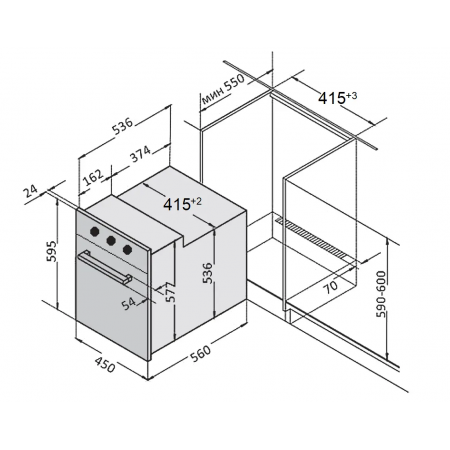 мин 550
$415^{+3}$
536
374
162
24
$415^{+2}$
595
536
577
54
70
590-600
450
560